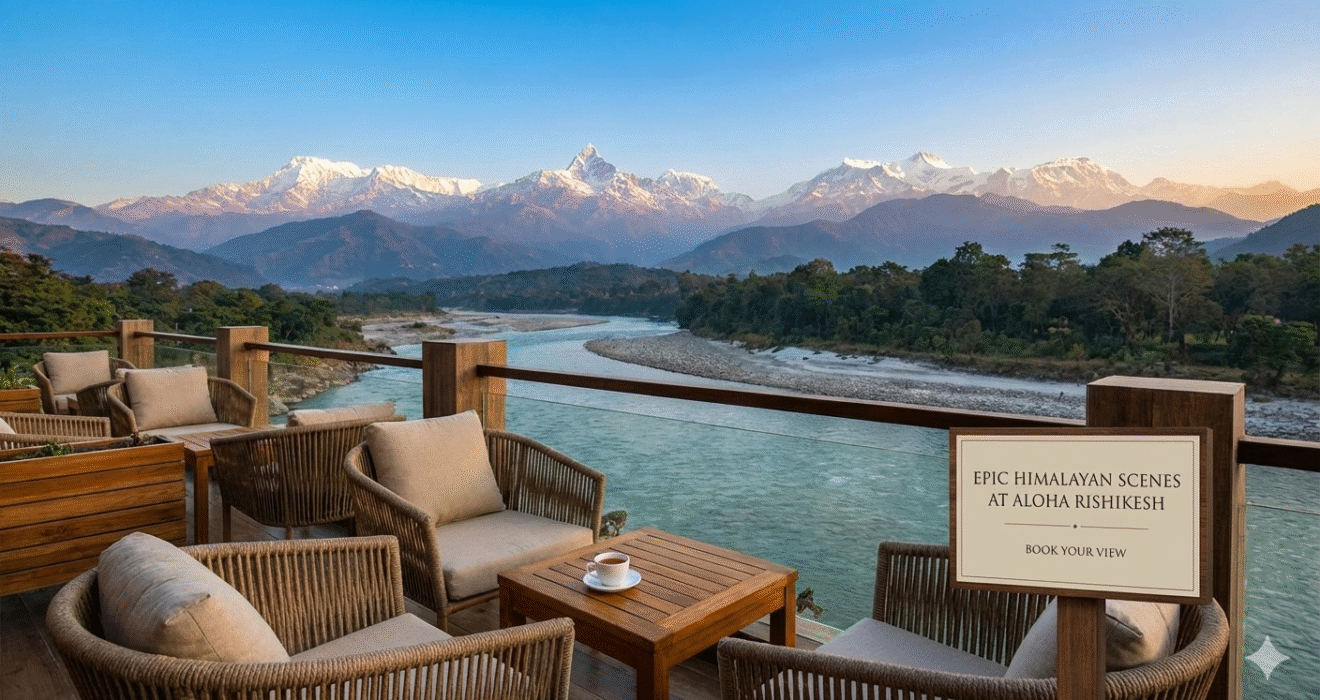 EPIC HIMALAYAN SCENES AT ALOHA RISHIKESH

BOOK YOUR VIEW